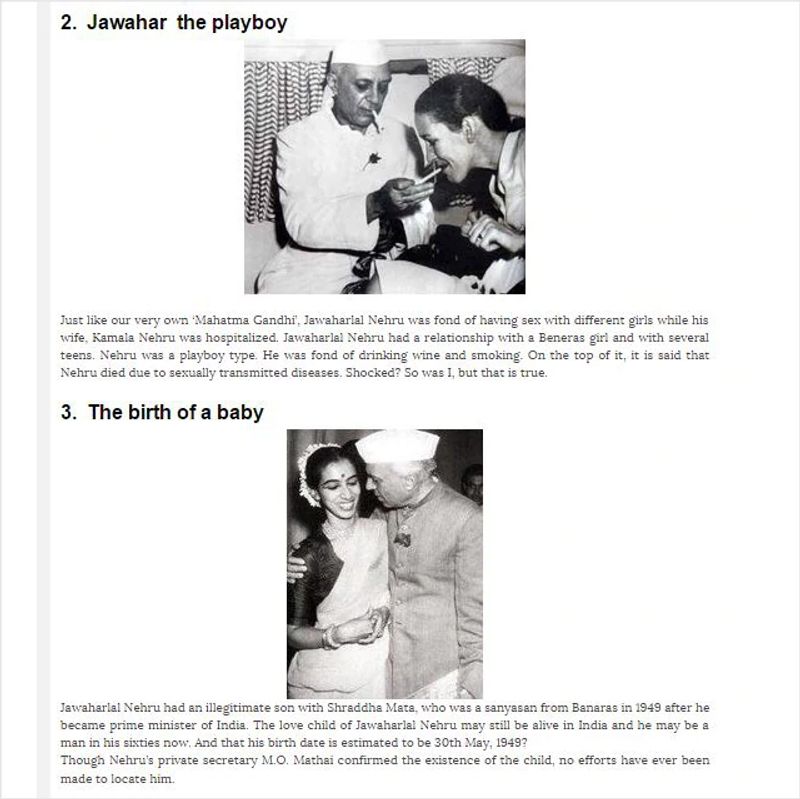 2. Jawahar the playboy

Just like our very own 'Mahatma Gandhi', Jawaharlal Nehru was fond of having sex with different girls while his wife, Kamala Nehru was hospitalized. Jawaharlal Nehru had a relationship with a Beneras girl and with several teens. Nehru was a playboy type. He was fond of drinking wine and smoking. On the top of it, it is said that Nehru died due to sexually transmitted diseases. Shocked? So was I, but that is true.

3. The birth of a baby

Jawaharlal Nehru had an illegitimate son with Shraddha Mata, who was a sanyasan from Banaras in 1949 after he became prime minister of India. The love child of Jawaharlal Nehru may still be alive in India and he may be a man in his sixties now. And that his birth date is estimated to be 30th May, 1949?
Though Nehru's private secretary M.O. Mathai confirmed the existence of the child, no efforts have ever been made to locate him.