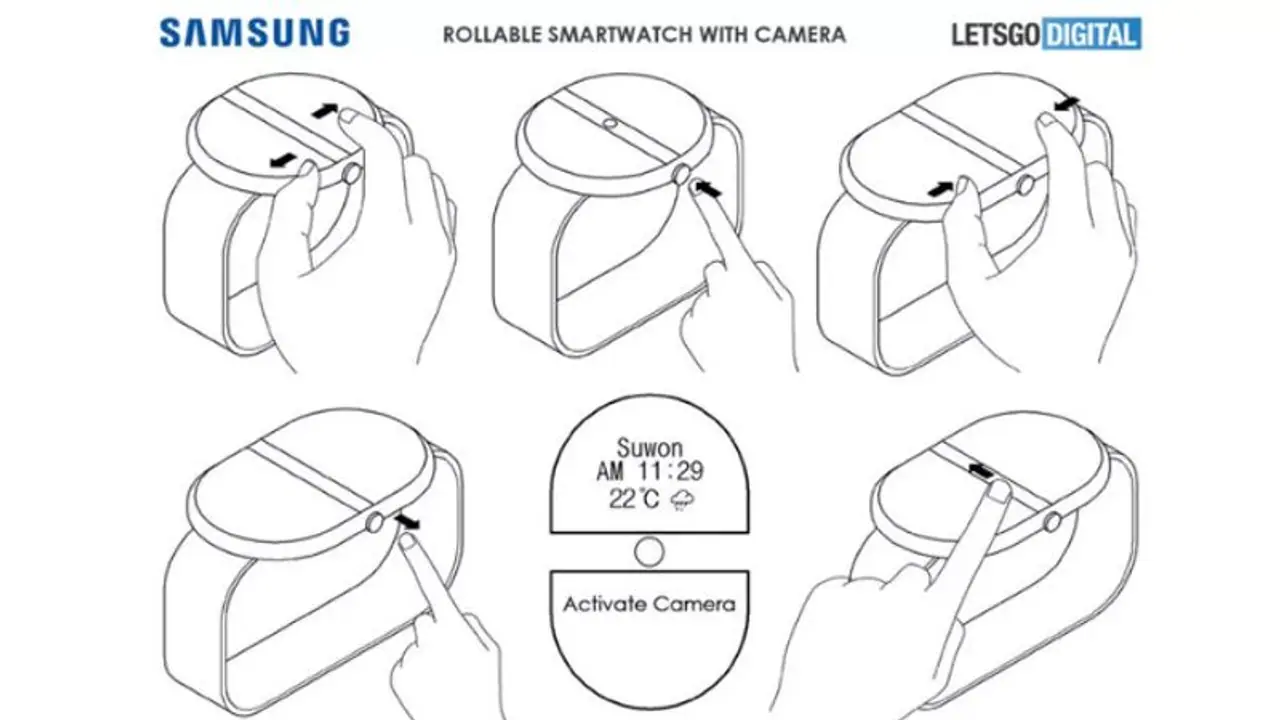 SAMSUNG

ROLLABLE SMARTWATCH WITH CAMERA

LETSGO DIGITAL

Suwon
AM 11:29
22°C

Activate Camera