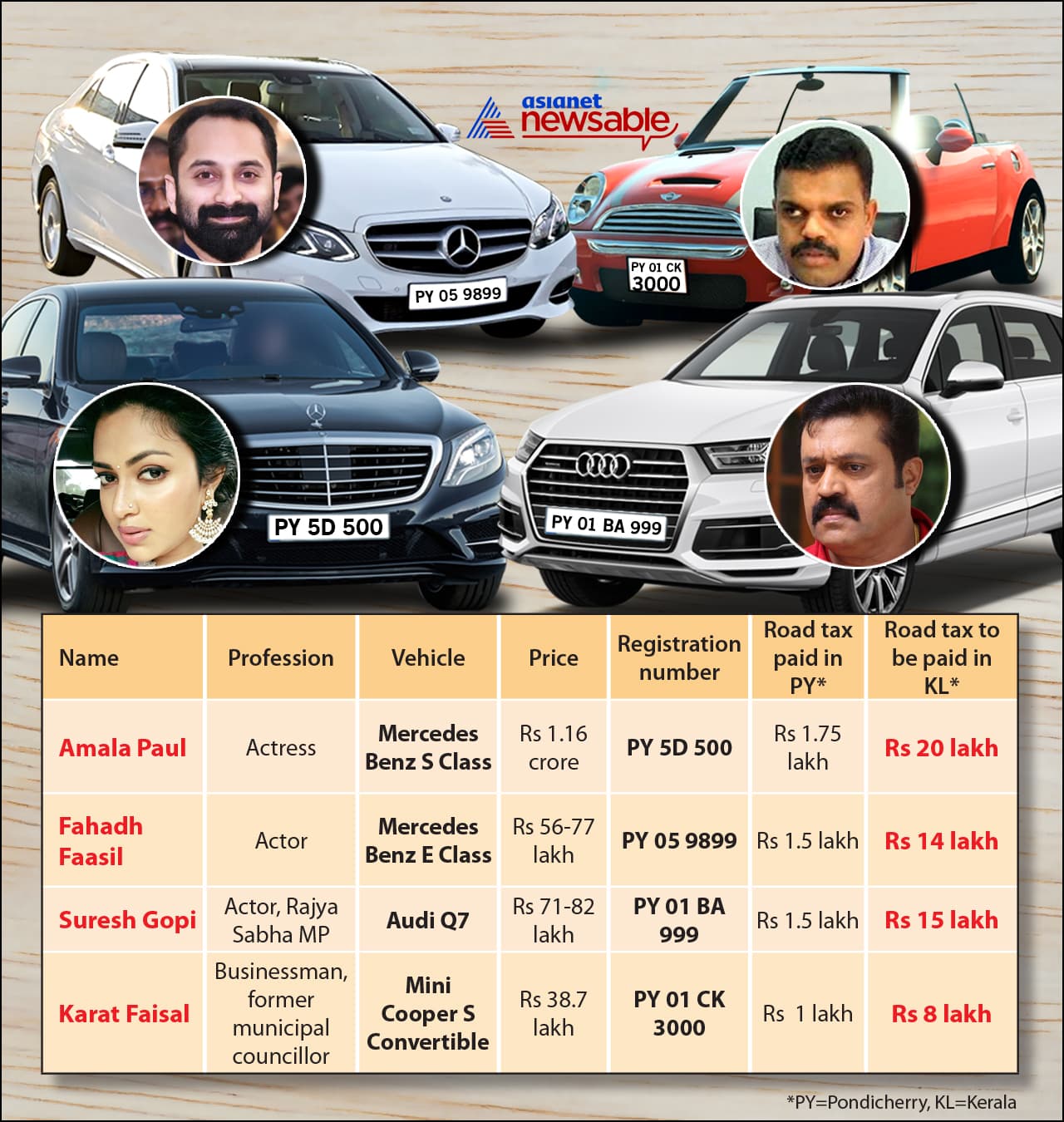 asianet newsable

PY 05 9899

PY 01 CK 3000

PY 5D 500

PY 01 BA 999

| Name | Profession | Vehicle | Price | Registration number | Road tax paid in PY* | Road tax to be paid in KL* |
|---|---|---|---|---|---|---|
| Amala Paul | Actress | Mercedes Benz S Class | Rs 1.16 crore | PY 5D 500 | Rs 1.75 lakh | Rs 20 lakh |
| Fahadh Faasil | Actor | Mercedes Benz E Class | Rs 56-77 lakh | PY 05 9899 | Rs 1.5 lakh | Rs 14 lakh |
| Suresh Gopi | Actor, Rajya Sabha MP | Audi Q7 | Rs 71-82 lakh | PY 01 BA 999 | Rs 1.5 lakh | Rs 15 lakh |
| Karat Faisal | Businessman, former municipal councillor | Mini Cooper S Convertible | Rs 38.7 lakh | PY 01 CK 3000 | Rs 1 lakh | Rs 8 lakh |

*PY=Pondicherry, KL=Kerala