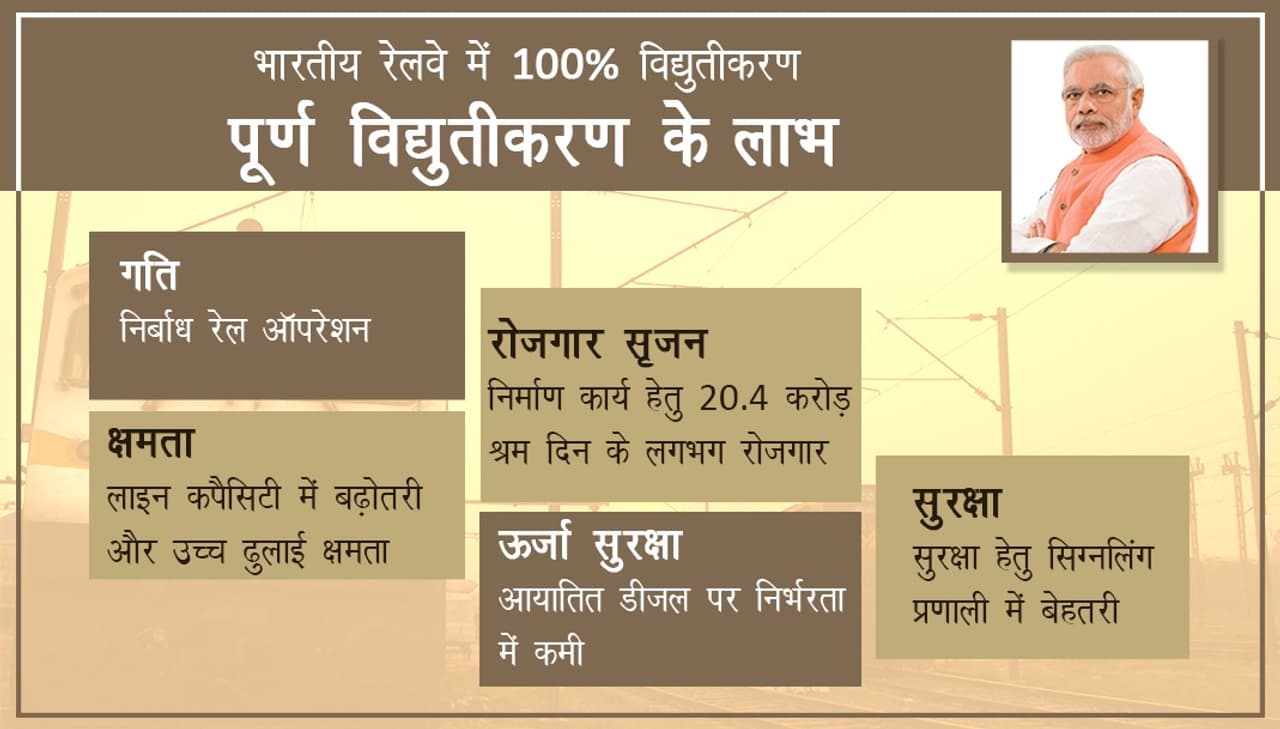 भारतीय रेलवे में 100% विद्युतीकरण
पूर्ण विद्युतीकरण के लाभ

गति
निर्बाध रेल ऑपरेशन

क्षमता
लाइन कपैसिटी में बढ़ोतरी और उच्च ढुलाई क्षमता

रोजगार सृजन
निर्माण कार्य हेतु 20.4 करोड़ श्रम दिन के लगभग रोजगार

ऊर्जा सुरक्षा
आयातित डीजल पर निर्भरता में कमी

सुरक्षा
सुरक्षा हेतु सिग्नलिंग प्रणाली में बेहतरी