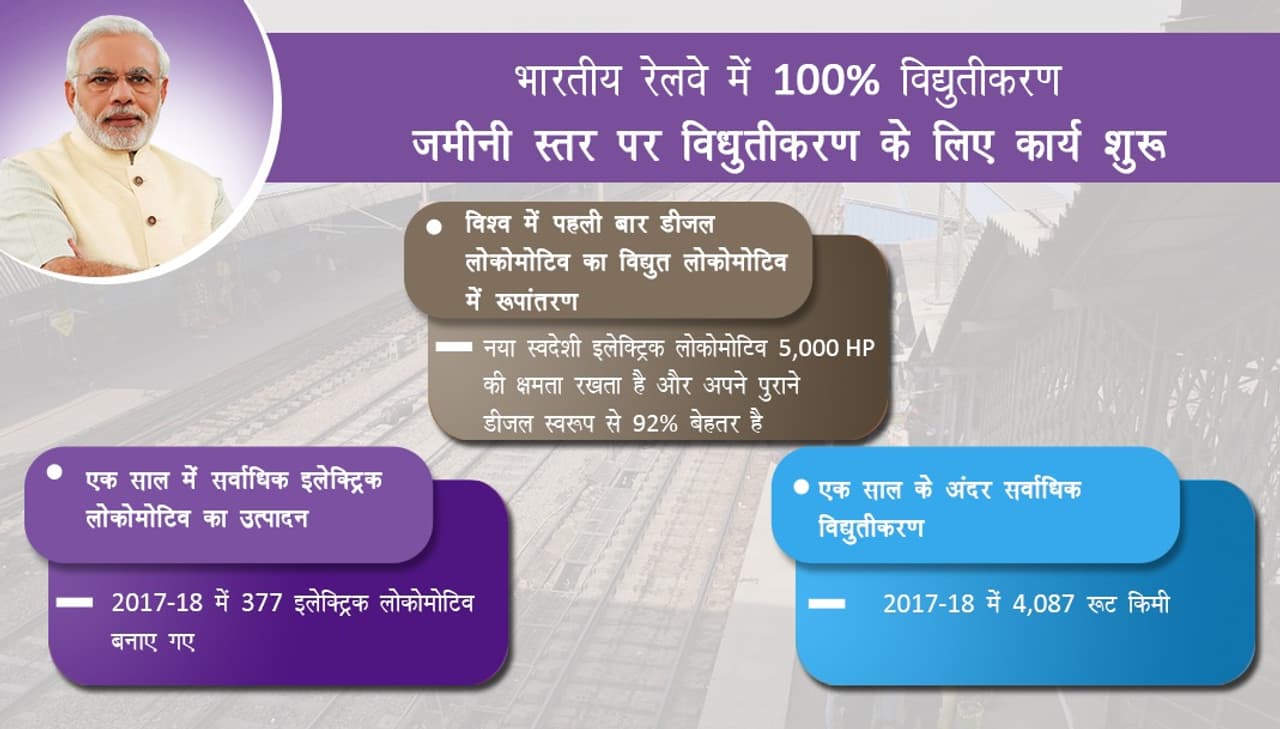 भारतीय रेलवे में 100% विद्युतीकरण
जमीनी स्तर पर विधुतीकरण के लिए कार्य शुरू

विश्व में पहली बार डीजल लोकोमोटिव का विद्युत लोकोमोटिव में रूपांतरण

नया स्वदेशी इलेक्ट्रिक लोकोमोटिव 5,000 HP की क्षमता रखता है और अपने पुराने डीजल स्वरूप से 92% बेहतर है

एक साल में सर्वाधिक इलेक्ट्रिक लोकोमोटिव का उत्पादन

2017-18 में 377 इलेक्ट्रिक लोकोमोटिव बनाए गए

एक साल के अंदर सर्वाधिक विद्युतीकरण

2017-18 में 4,087 रूट किमी