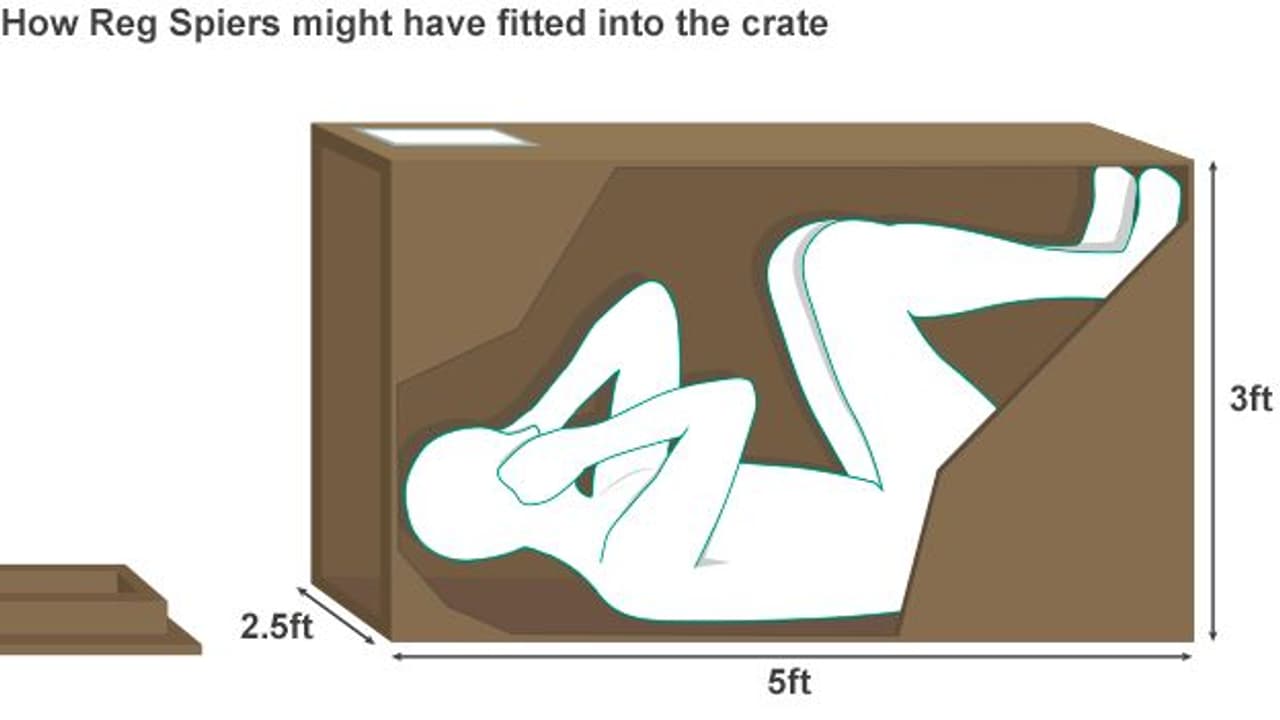 How Reg Spiers might have fitted into the crate

3ft

2.5ft

5ft