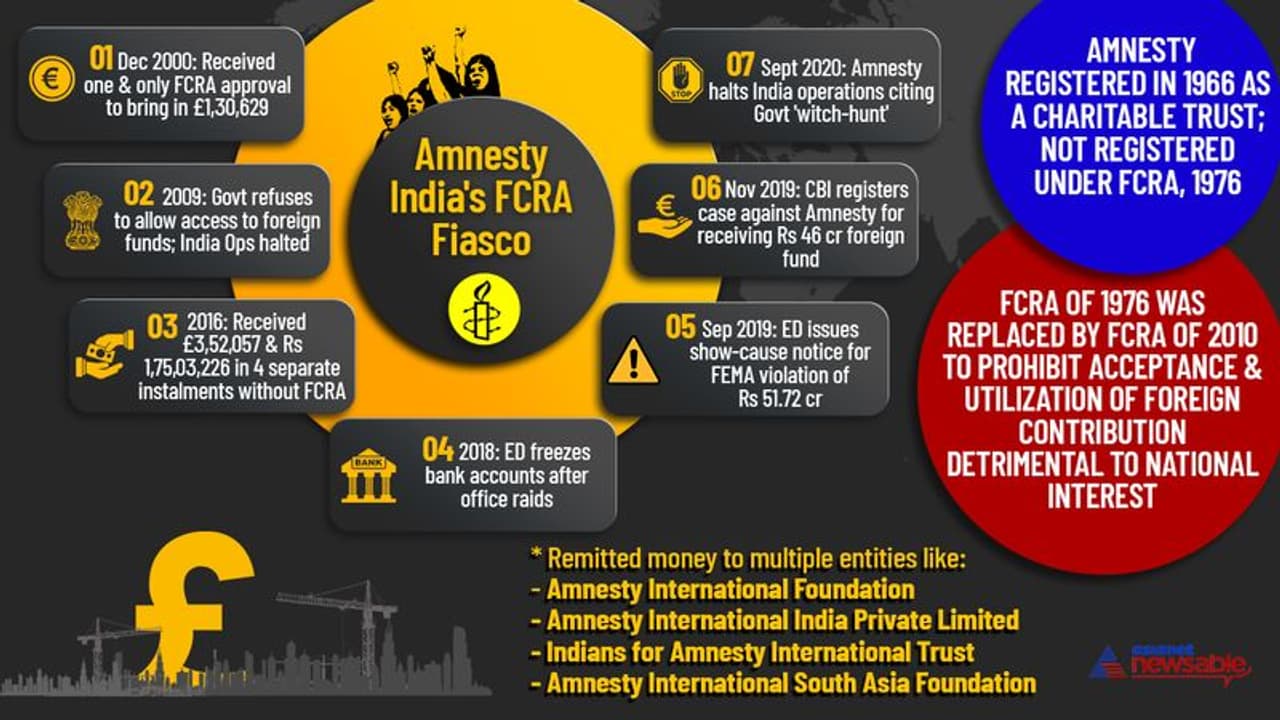 Amnesty India's FCRA Fiasco

01 Dec 2000: Received one & only FCRA approval to bring in £1,30,629

02 2009: Govt refuses to allow access to foreign funds; India Ops halted

03 2016: Received £3,52,057 & Rs 1,75,03,226 in 4 separate instalments without FCRA

BANK

04 2018: ED freezes bank accounts after office raids

05 Sep 2019: ED issues show-cause notice for FEMA violation of Rs 51.72 cr

06 Nov 2019: CBI registers case against Amnesty for receiving Rs 46 cr foreign fund

STOP

07 Sept 2020: Amnesty halts India operations citing Govt 'witch-hunt'

AMNESTY REGISTERED IN 1966 AS A CHARITABLE TRUST; NOT REGISTERED UNDER FCRA, 1976

FCRA OF 1976 WAS REPLACED BY FCRA OF 2010 TO PROHIBIT ACCEPTANCE & UTILIZATION OF FOREIGN CONTRIBUTION DETRIMENTAL TO NATIONAL INTEREST

* Remitted money to multiple entities like:
- Amnesty International Foundation
- Amnesty International India Private Limited
- Indians for Amnesty International Trust
- Amnesty International South Asia Foundation

asianet newsable