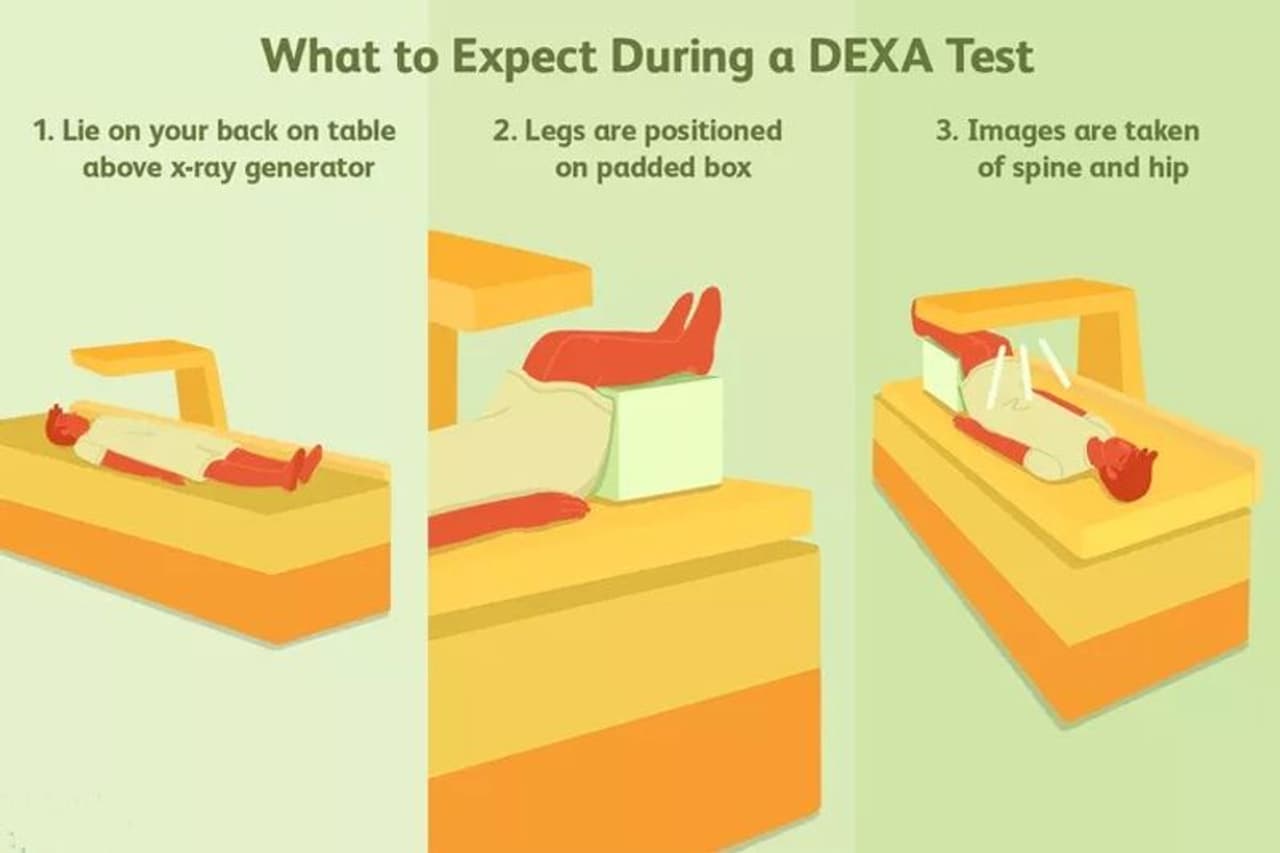 What to Expect During a DEXA Test

1. Lie on your back on table above x-ray generator

2. Legs are positioned on padded box

3. Images are taken of spine and hip