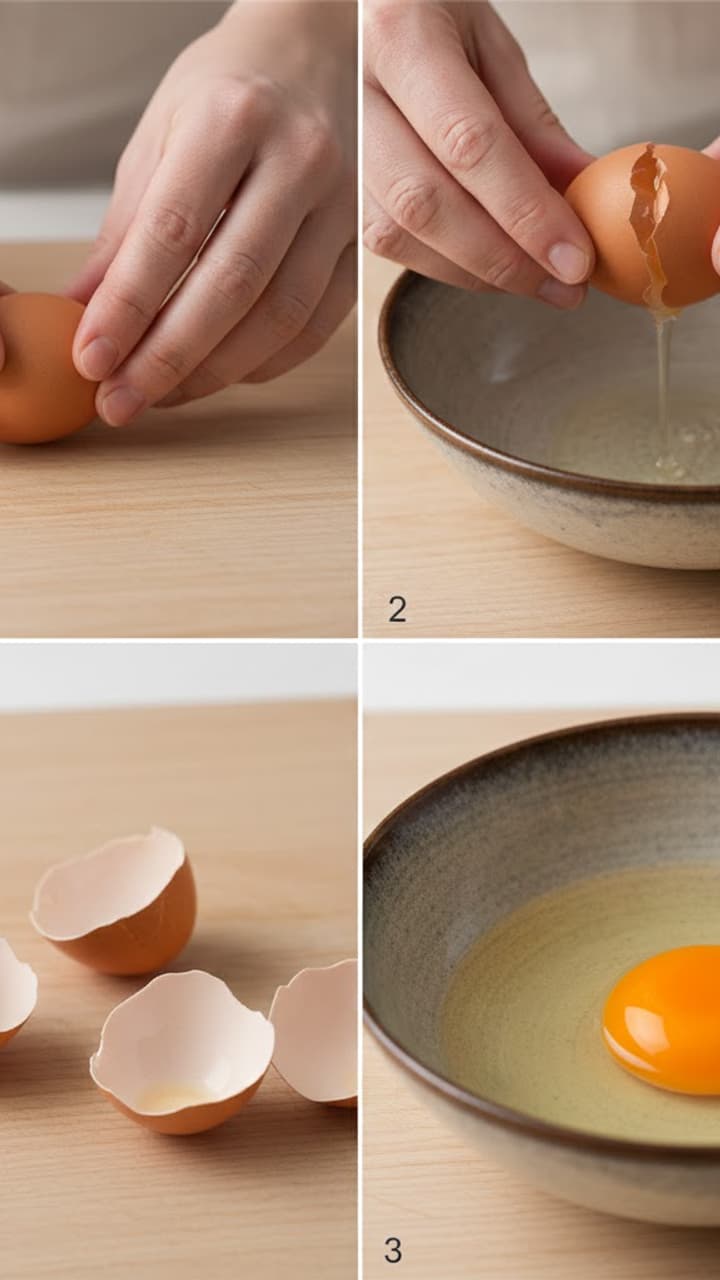 2

3